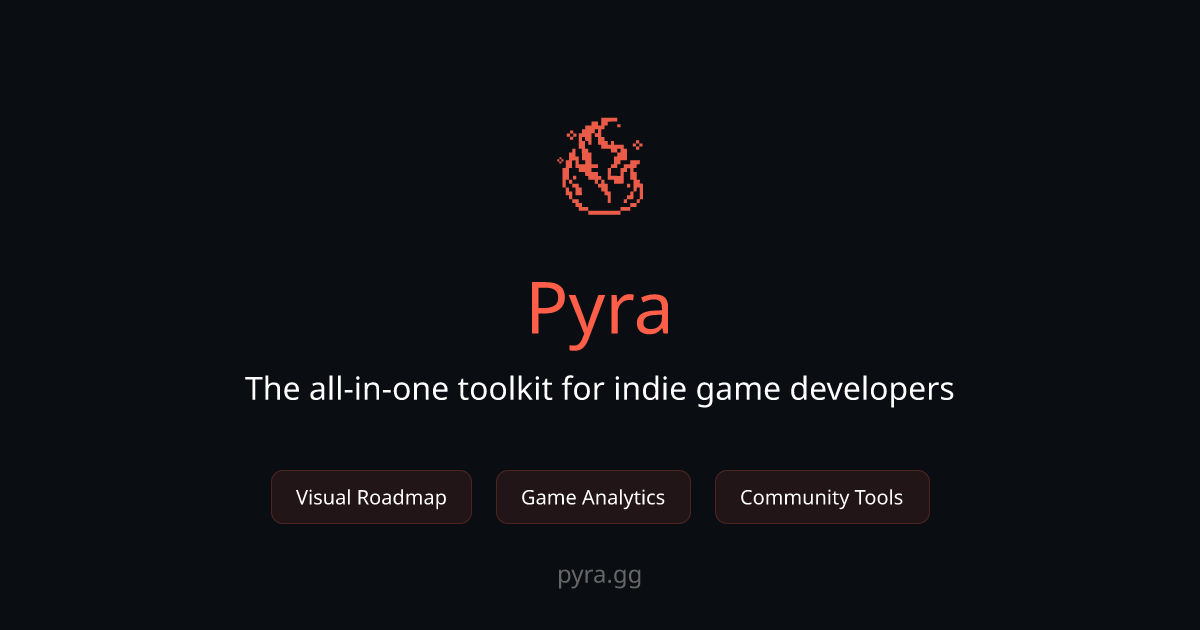 Pyra

The all-in-one toolkit for indie game developers

Visual Roadmap

Game Analytics

Community Tools

pyra.gg